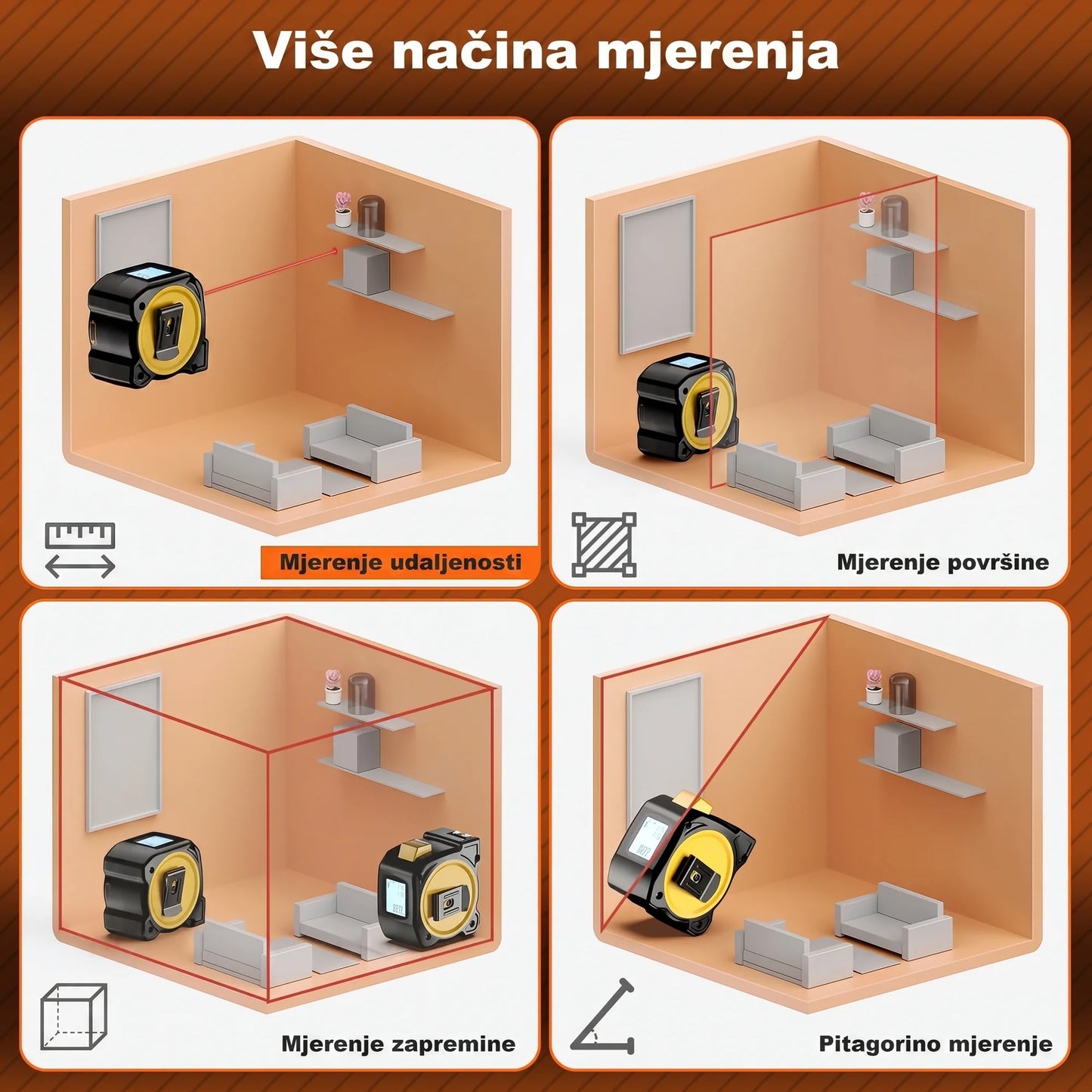 Više načina mjerenja

Mjerenje udaljenosti

Mjerenje površine

Mjerenje zapremine

Pitagorino mjerenje