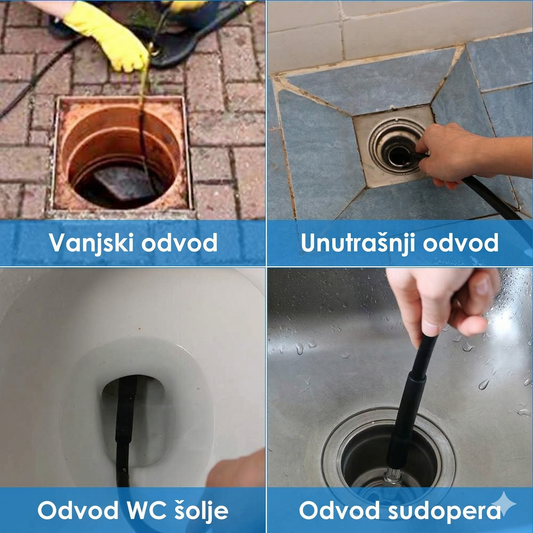 Vanjski odvod

Unutrašnji odvod

Odvod WC šolje

Odvod sudopera